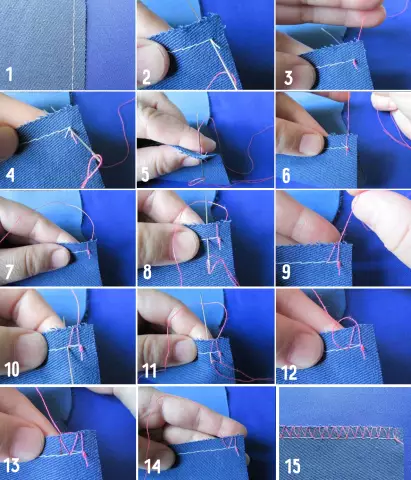 1
2
3
4
5
6
7
8
9
10
11
12
13
14
15