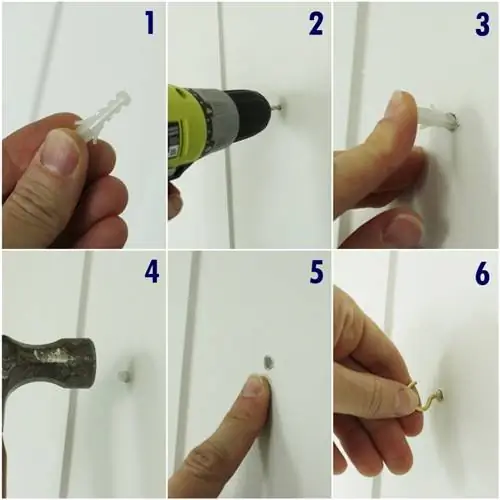 1

2

3

4

5

6