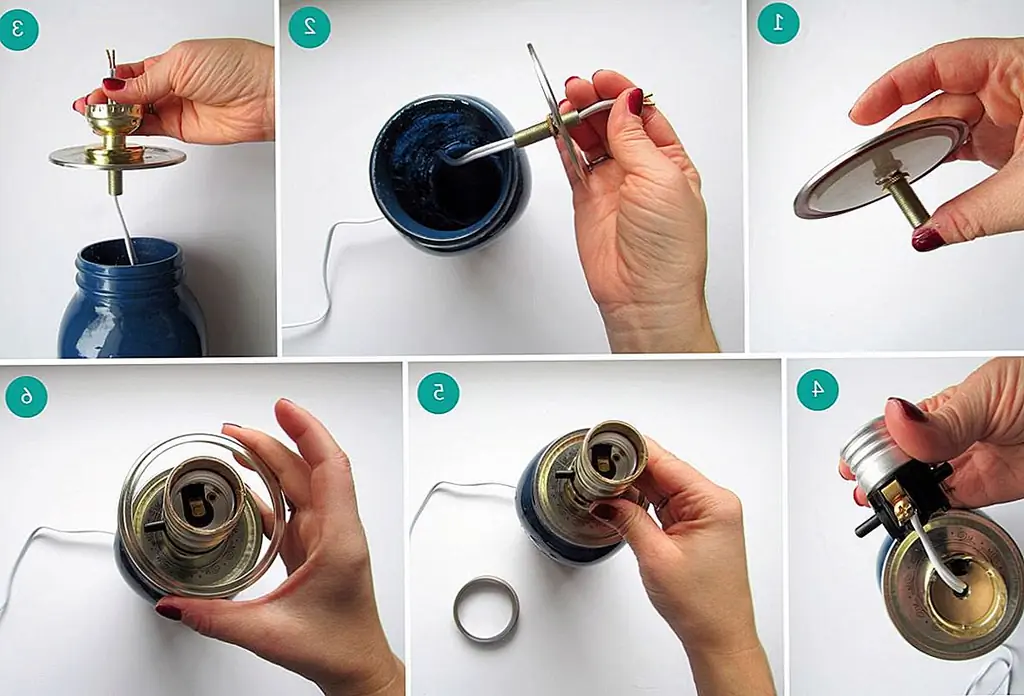 3

2

1

6

5

4